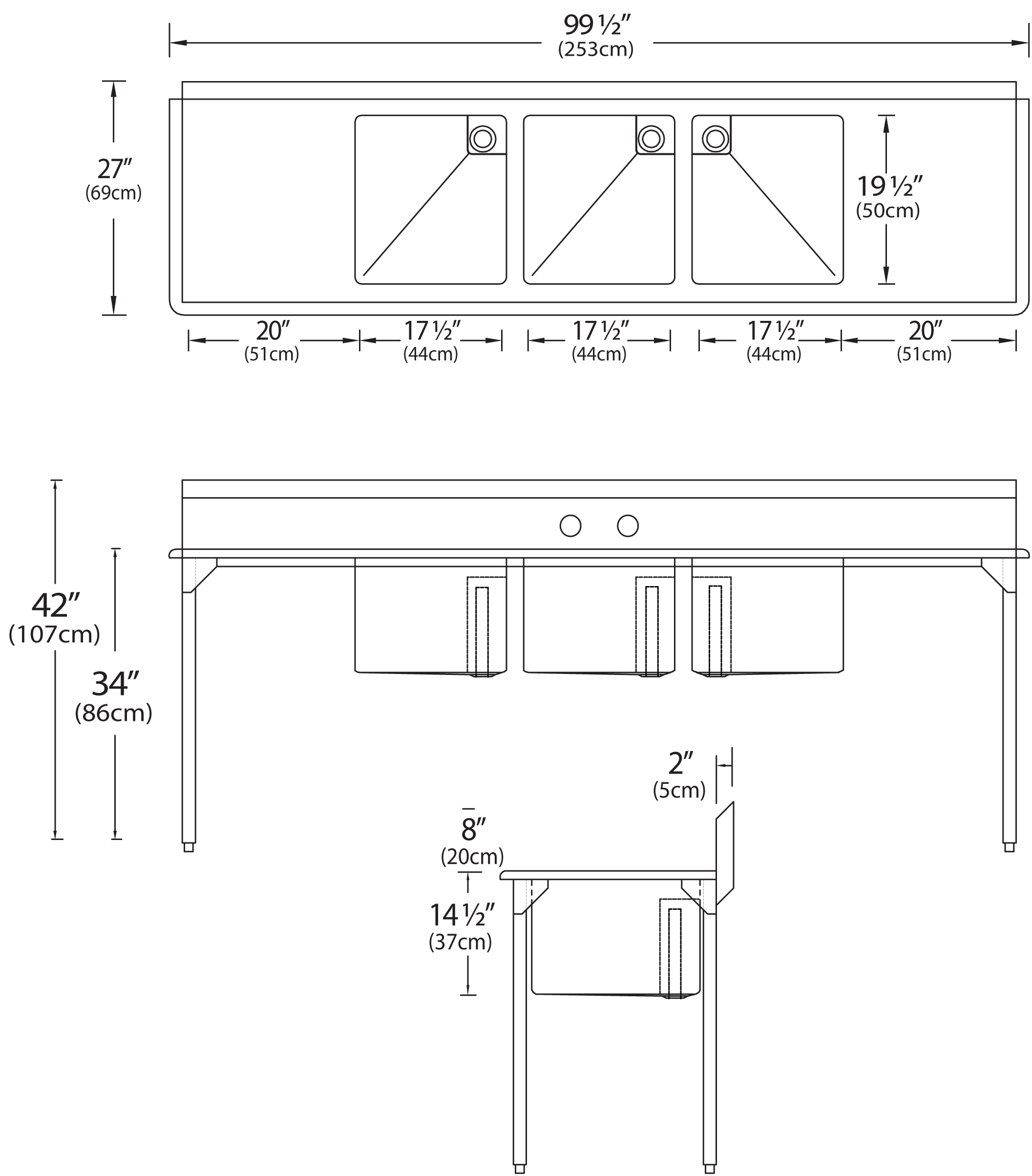 99 ½″
(253cm)

27″
(69cm)

19 ½″
(50cm)

20″
(51cm)

17 ½″
(44cm)

17 ½″
(44cm)

17 ½″
(44cm)

20″
(51cm)

42″
(107cm)

34″
(86cm)

2″
(5cm)

8″
(20cm)

14 ½″
(37cm)